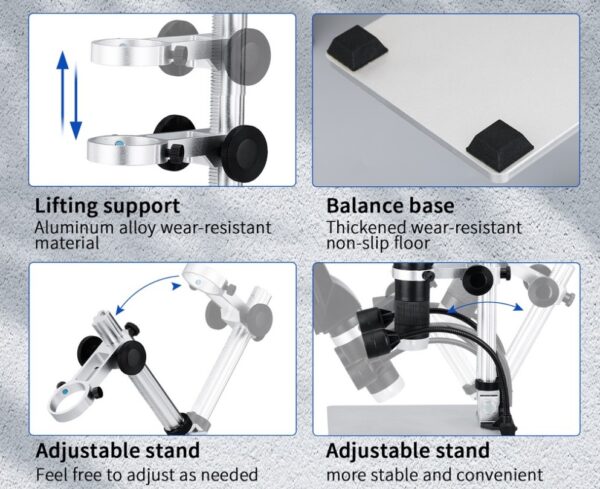 Lifting support
Aluminum alloy wear-resistant material

Balance base
Thickened wear-resistant non-slip floor

Adjustable stand
Feel free to adjust as needed

Adjustable stand
more stable and convenient